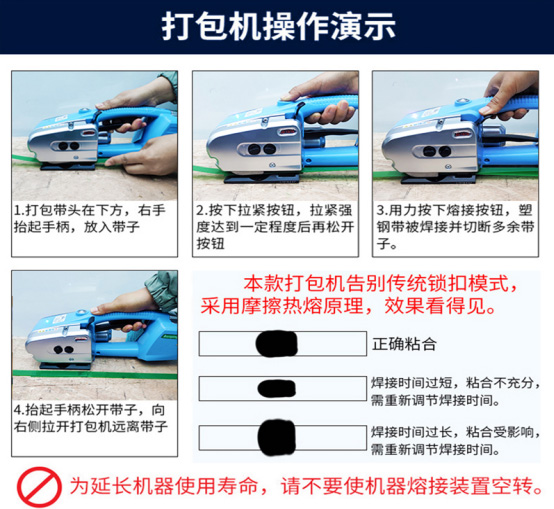 打包机操作演示

1.打包带头在下方，右手抬起手柄，放入带子

2.按下拉紧按钮，拉紧强度达到一定程度后再松开按钮

3.用力按下熔接按钮，塑钢带被焊接并切断多余带子。

4.抬起手柄松开带子，向右侧拉开打包机远离带子

本款打包机告别传统锁扣模式，采用摩擦热熔原理，效果看得见。

正确粘合

焊接时间过短，粘合不充分，需重新调节焊接时间。

焊接时间过长，粘合受影响，需重新调节焊接时间。

为延长机器使用寿命，请不要使机器熔接装置空转。