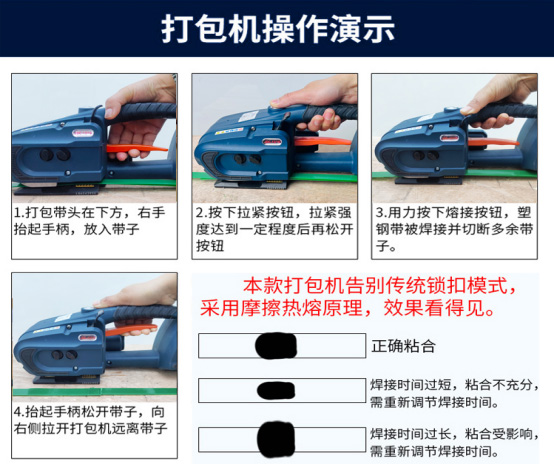 打包机操作演示

1.打包带头在下方，右手抬起手柄，放入带子

2.按下拉紧按钮，拉紧强度达到一定程度后再松开按钮

3.用力按下熔接按钮，塑钢带被焊接并切断多余带子。

4.抬起手柄松开带子，向右侧拉开打包机远离带子

本款打包机告别传统锁扣模式，采用摩擦热熔原理，效果看得见。

正确粘合

焊接时间过短，粘合不充分，需重新调节焊接时间。

焊接时间过长，粘合受影响，需重新调节焊接时间。